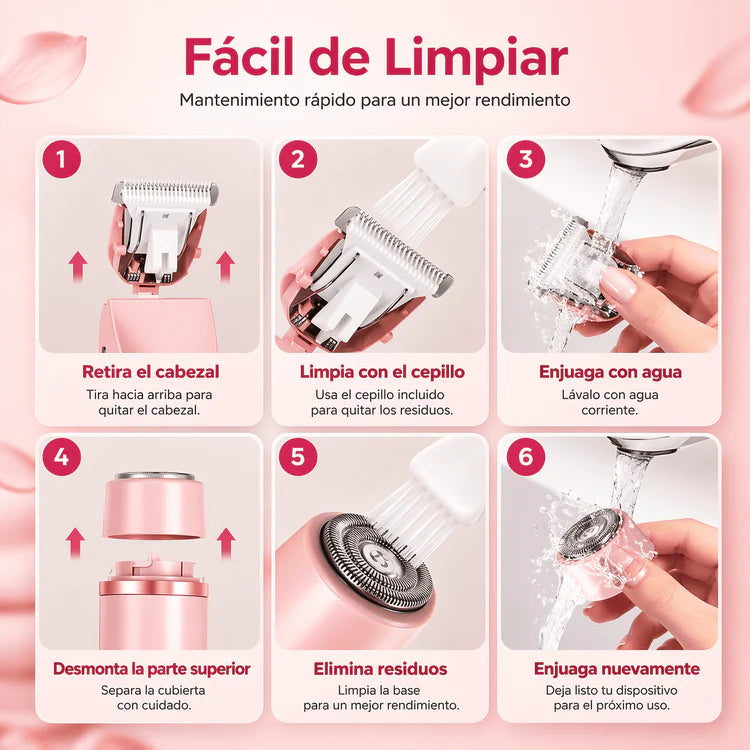 Fácil de Limpiar

Mantenimiento rápido para un mejor rendimiento

1

Retira el cabezal

Tira hacia arriba para quitar el cabezal.

2

Limpia con el cepillo

Usa el cepillo incluido para quitar los residuos.

3

Enjuaga con agua

Lávalo con agua corriente.

4

Desmonta la parte superior

Separa la cubierta con cuidado.

5

Elimina residuos

Limpia la base para un mejor rendimiento.

6

Enjuaga nuevamente

Deja listo tu dispositivo para el próximo uso.